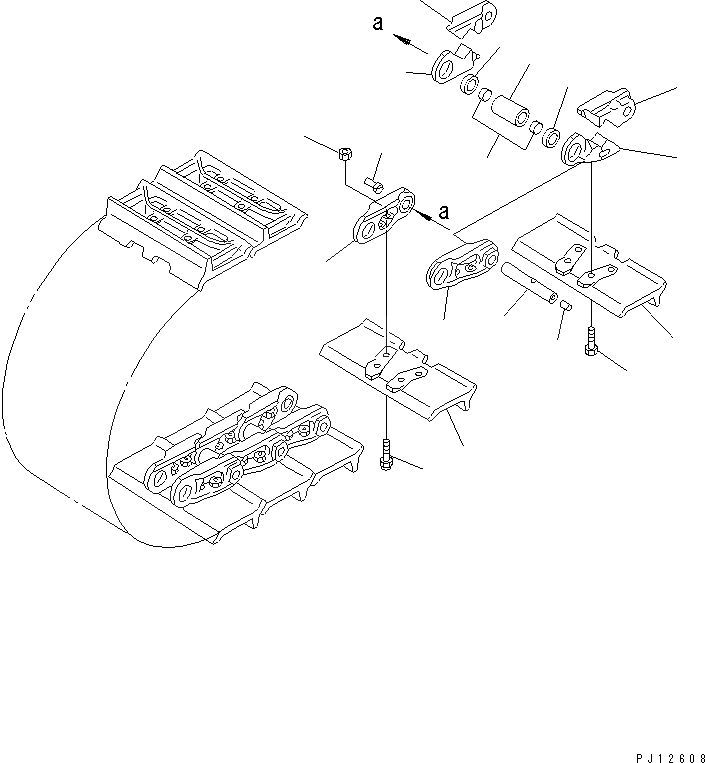 a

a

PJ12608