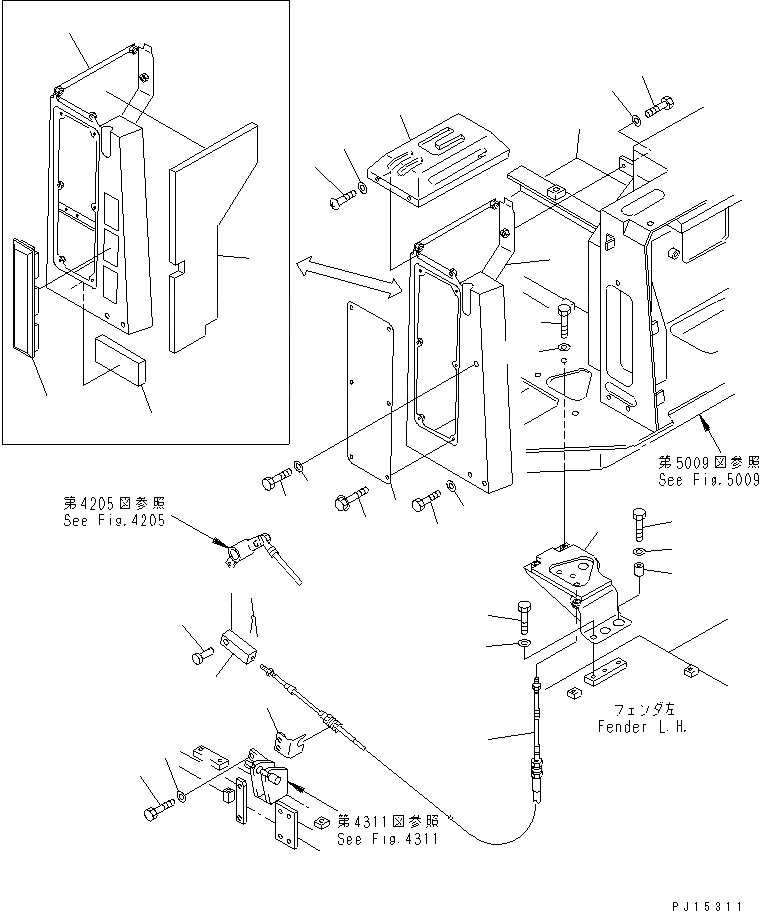 第5009図参照
See Fig.5009

第4205図参照
See Fig.4205

フェンダ左
Fender L.H.

第4311図参照
See Fig.4311

PJ15311