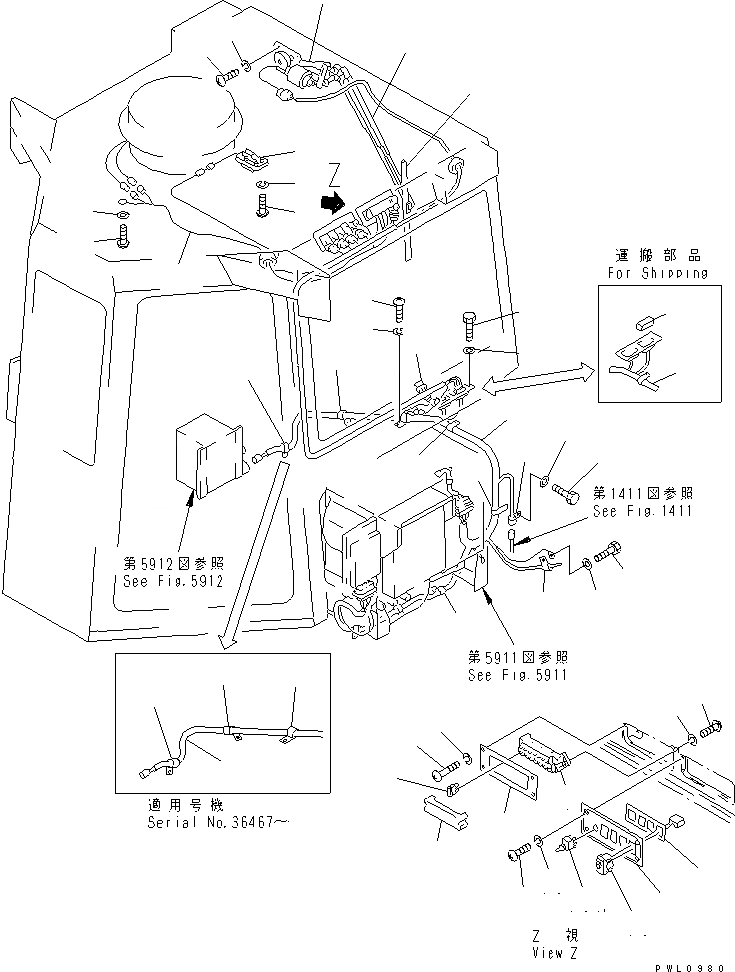 Z

運搬部品
For Shipping

第1411図参照
See Fig.1411

第5912図参照
See Fig.5912

第5911図参照
See Fig.5911

適用号機
Serial No.36467~

Z 視
View Z

PWL0980