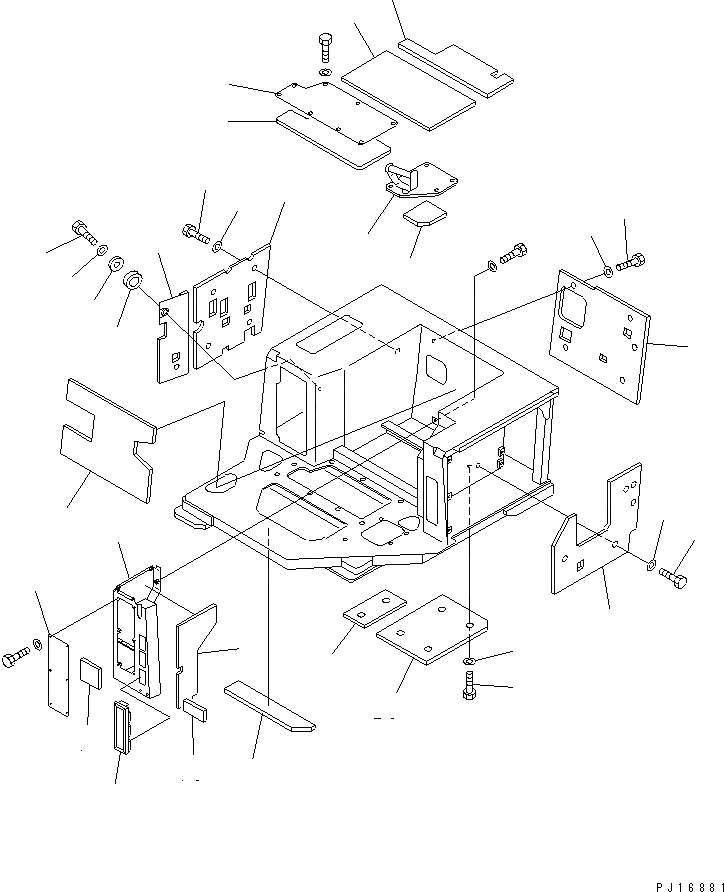 PJ16881