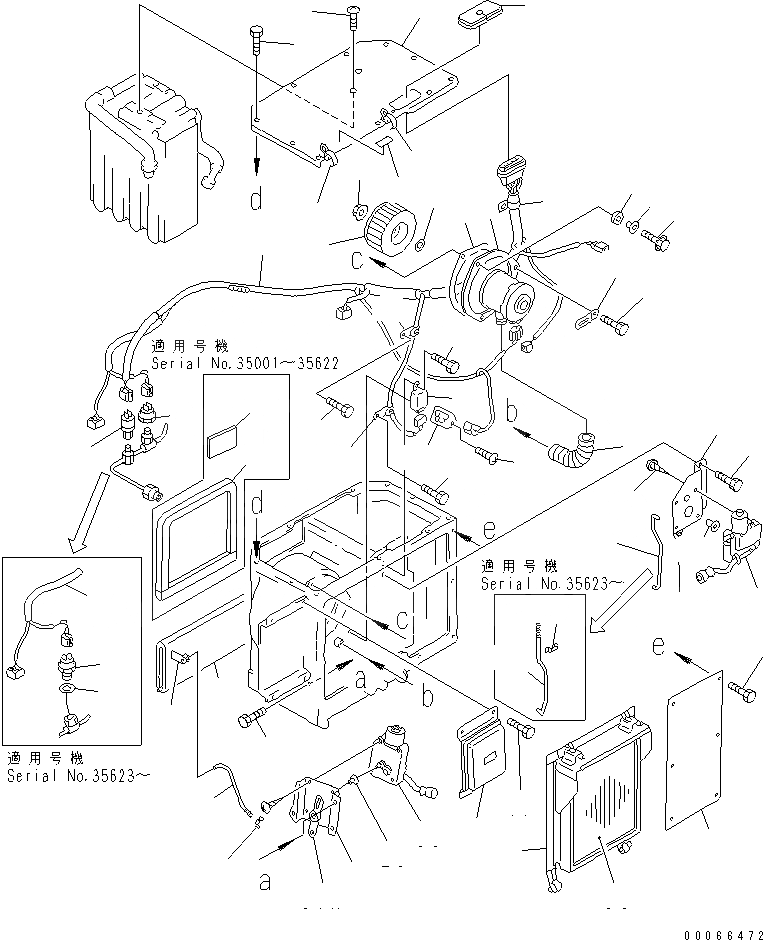 d
c
適用号機
Serial No.35001～35622
b
d
e
適用号機
Serial No.35623～
c
a
b
e
適用号機
Serial No.35623～
a
00066472