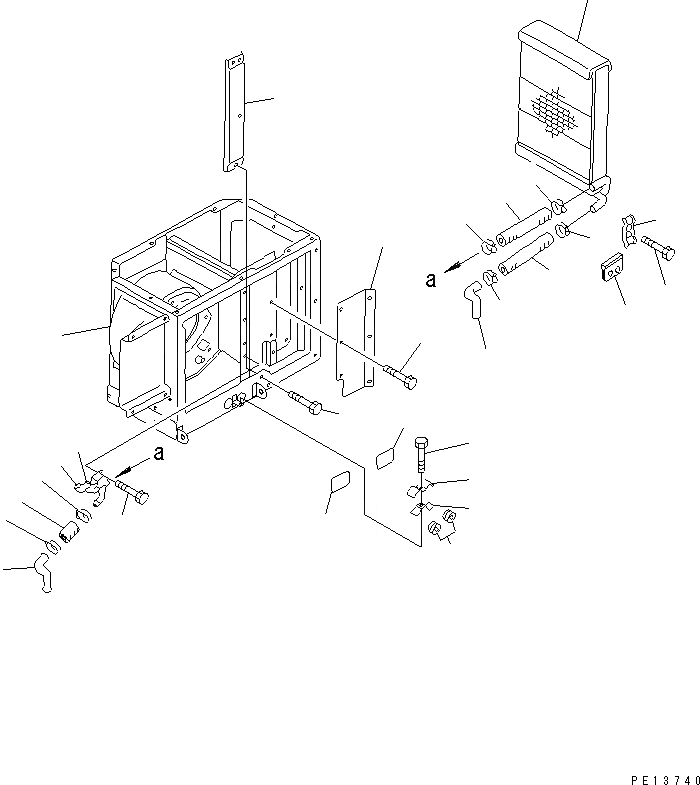 a

a

PE13740