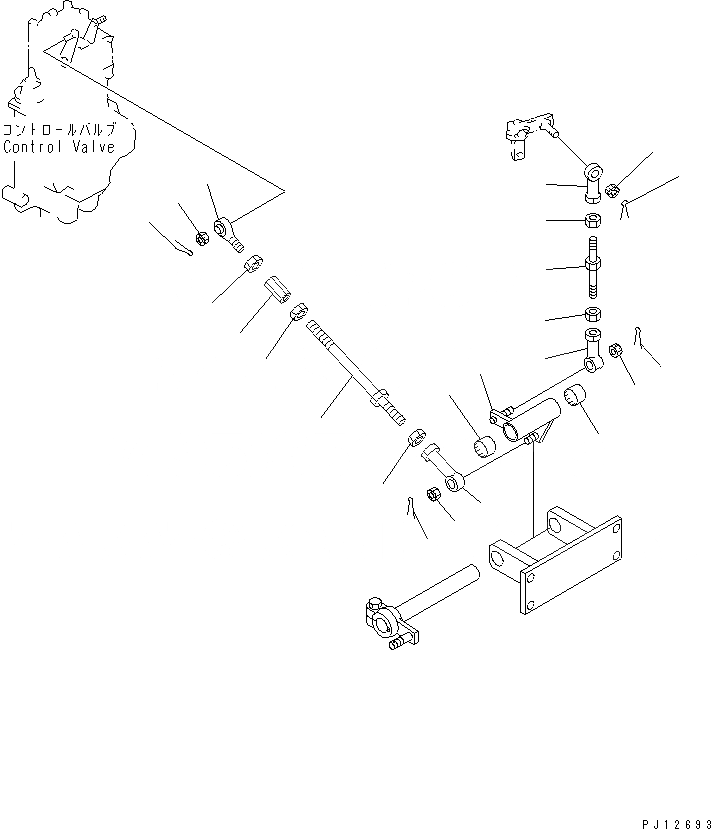 コントロールバルブ
Control Valve

PJ12693