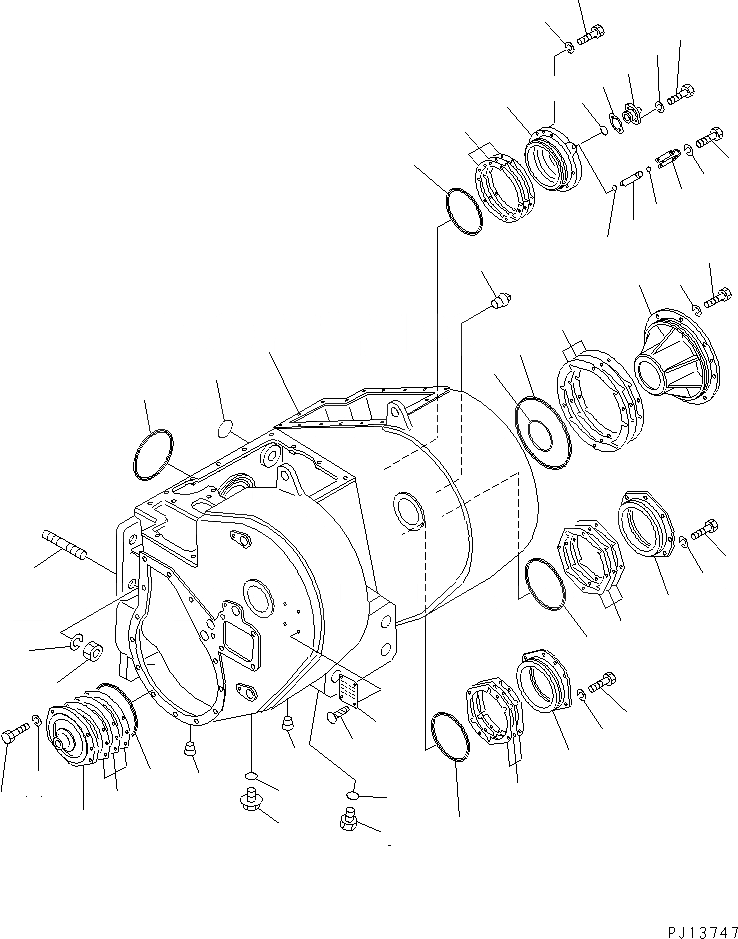 PJ13747