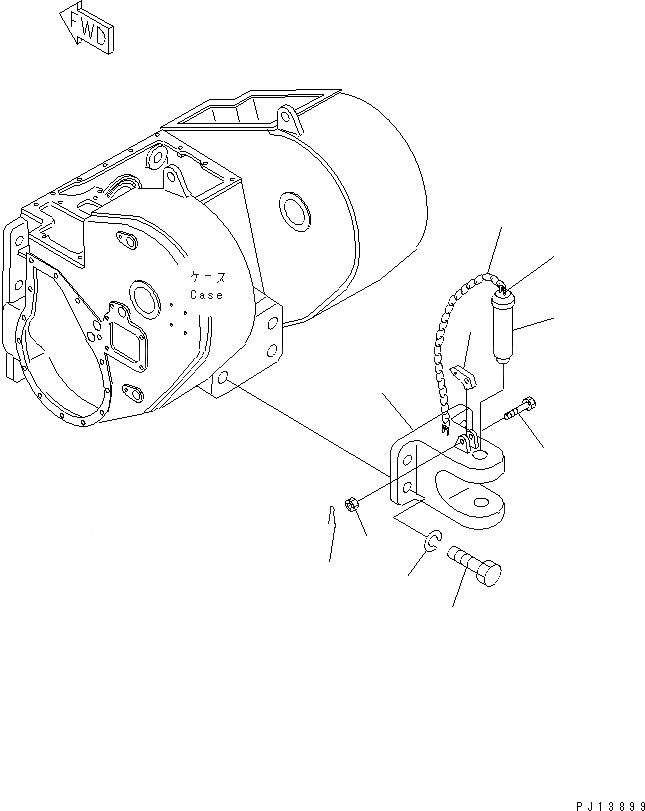 FWD

ケース
Case

PJ13899