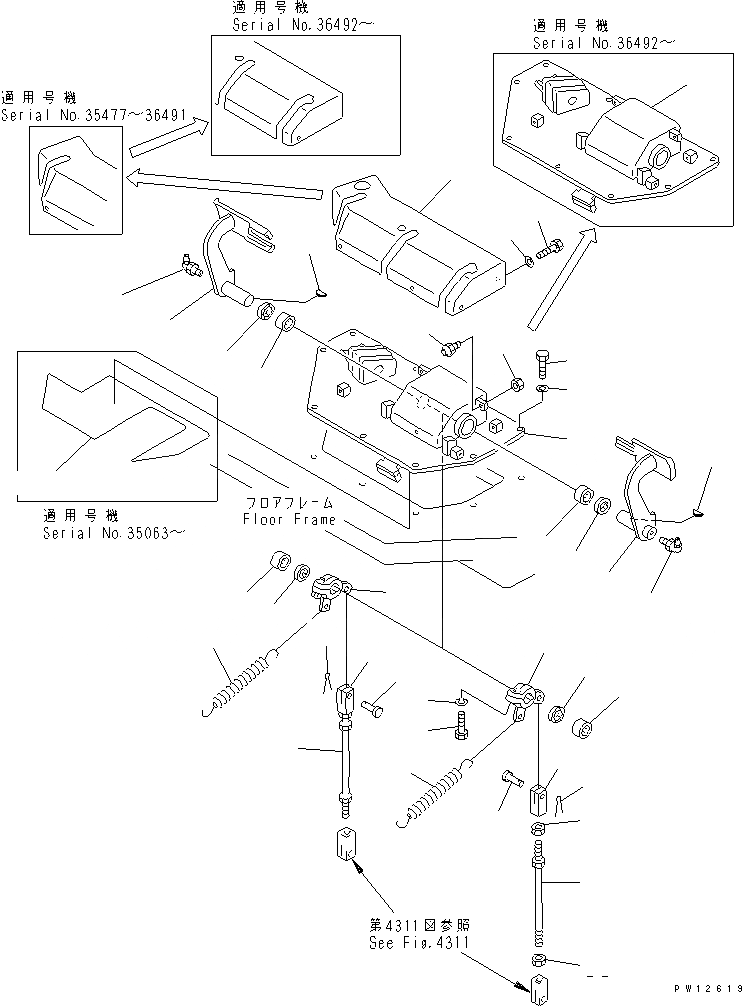 適用号機
Serial No.36492～

適用号機
Serial No.36492～

適用号機
Serial No.35477～36491

適用号機
Serial No.35063～

フロアフレーム
Floor Frame

第4311図参照
See Fig.4311

PW12619