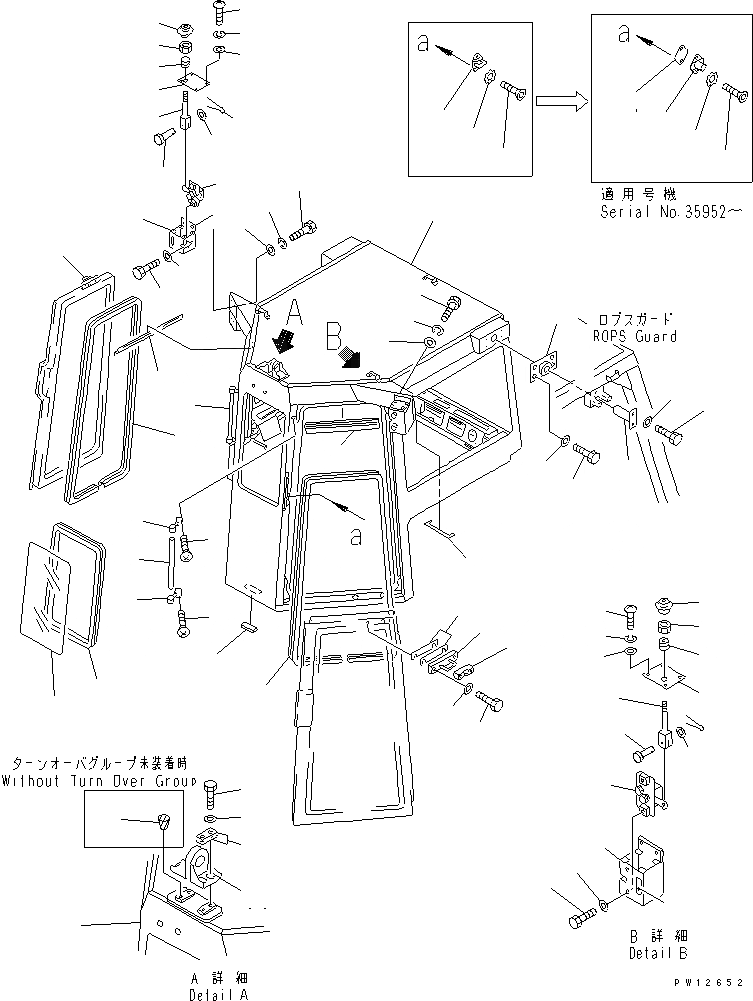 a

a

適用号機
Serial No.35952～

ロプスガード
ROPS Guard

A

B

a

ターンオーバグループ未装着時
Without Turn Over Group

A 詳細
Detail A

B 詳細
Detail B

PW12652