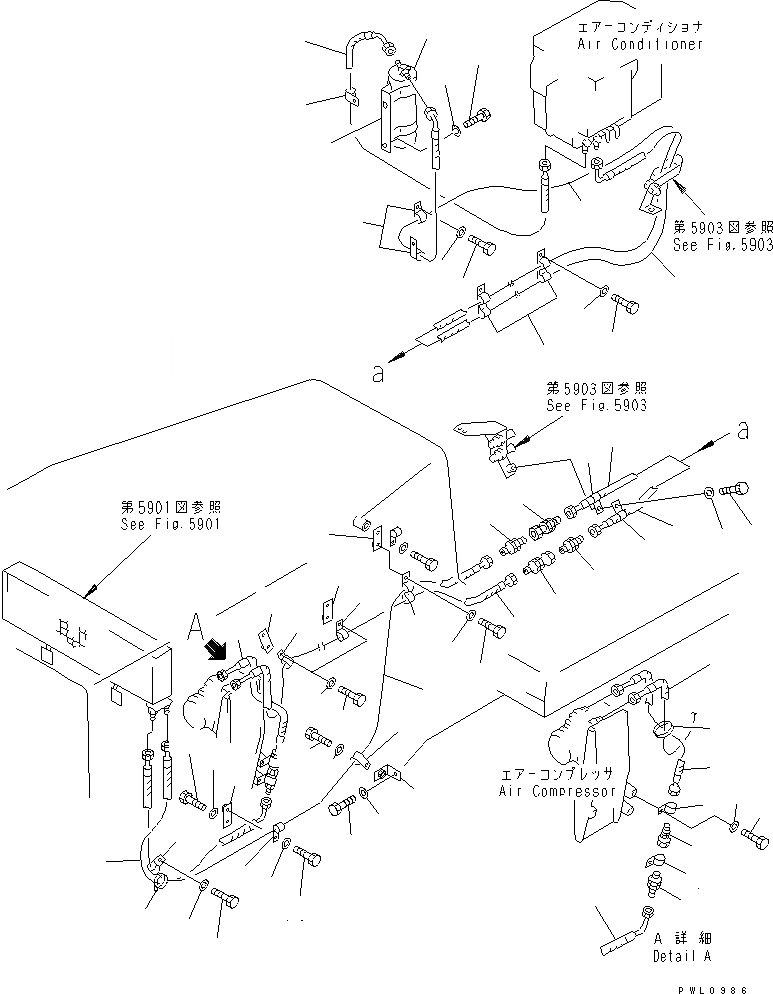 エアーコンディショナ
Air Conditioner

第5903図参照
See Fig.5903

a

第5903図参照
See Fig.5903

a

第5901図参照
See Fig.5901

A

エアーコンプレッサ
Air Compressor

A 詳細
Detail A

PWL0986