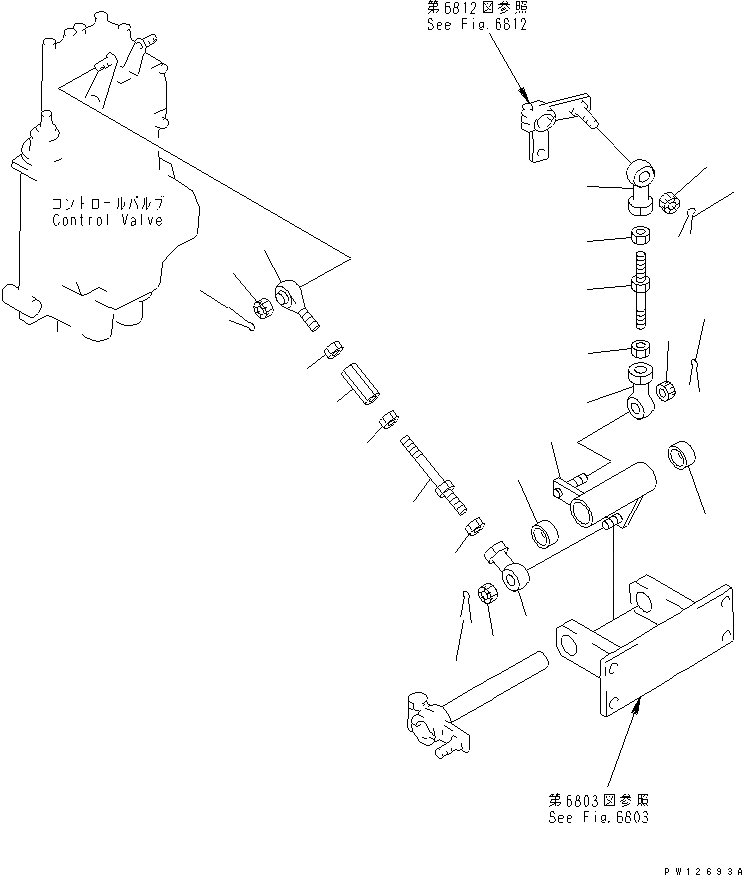 第6812図参照
See Fig.6812

コントロールバルブ
Control Valve

第6803図参照
See Fig.6803

PW12693A