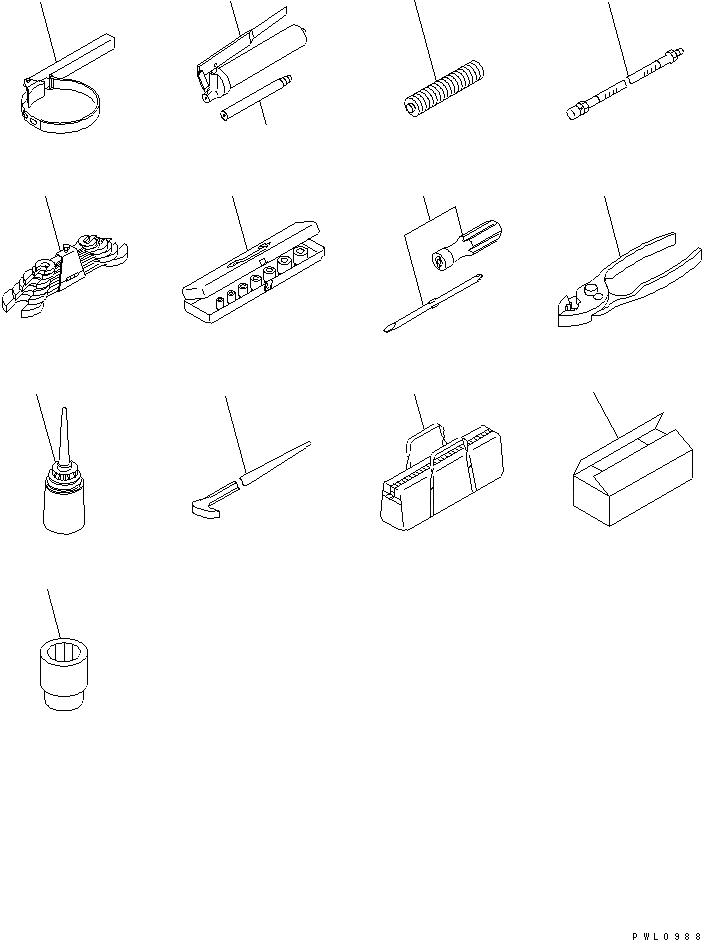 PWL0988