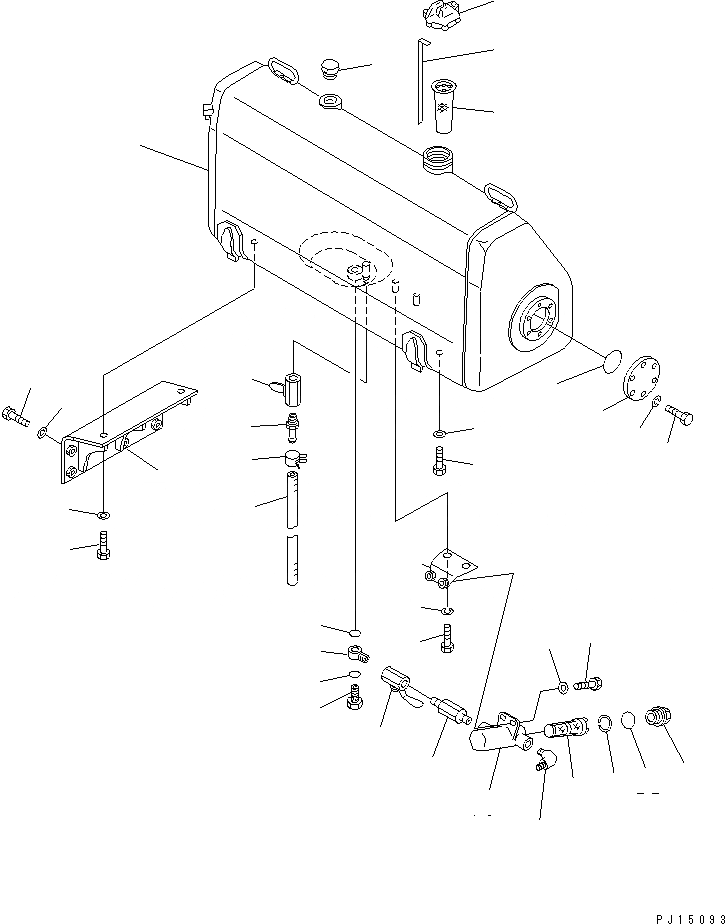 PJ15093