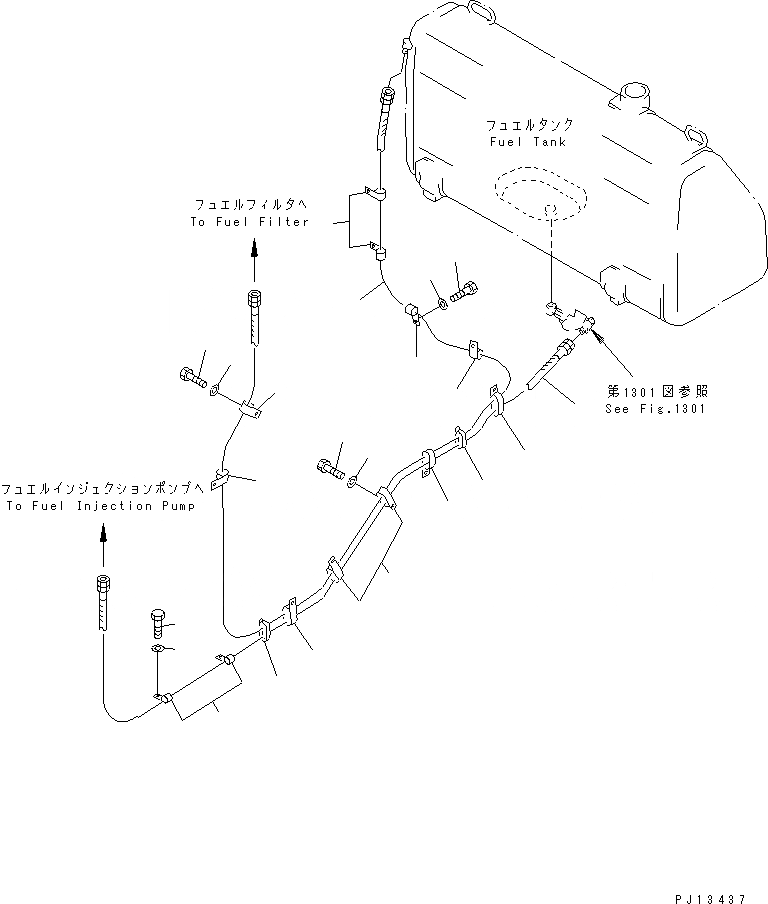 フュエルタンク
Fuel Tank

フュエルフィルタへ
To Fuel Filter

第1301図参照
See Fig.1301

フュエルインジェクションポンプへ
To Fuel Injection Pump

PJ13437