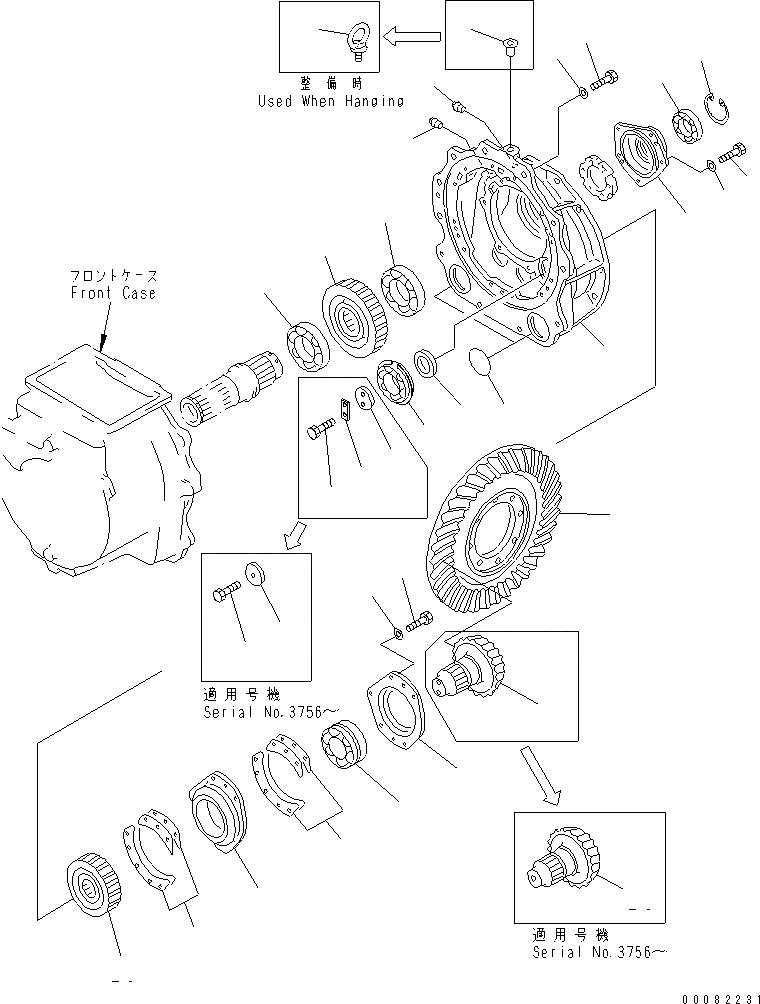 整備時
Used When Hanging

フロントケース
Front Case

適用号機
Serial No.3756～

適用号機
Serial No.3756～

00082231