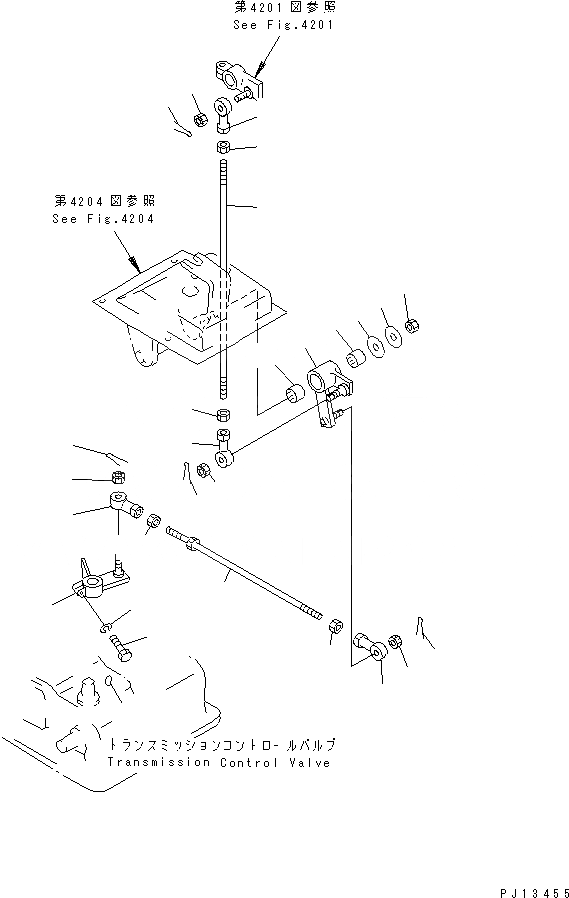 第4201図参照
See Fig.4201

第4204図参照
See Fig.4204

トランスミッションコントロールバルブ
Transmission Control Valve

PJ13455