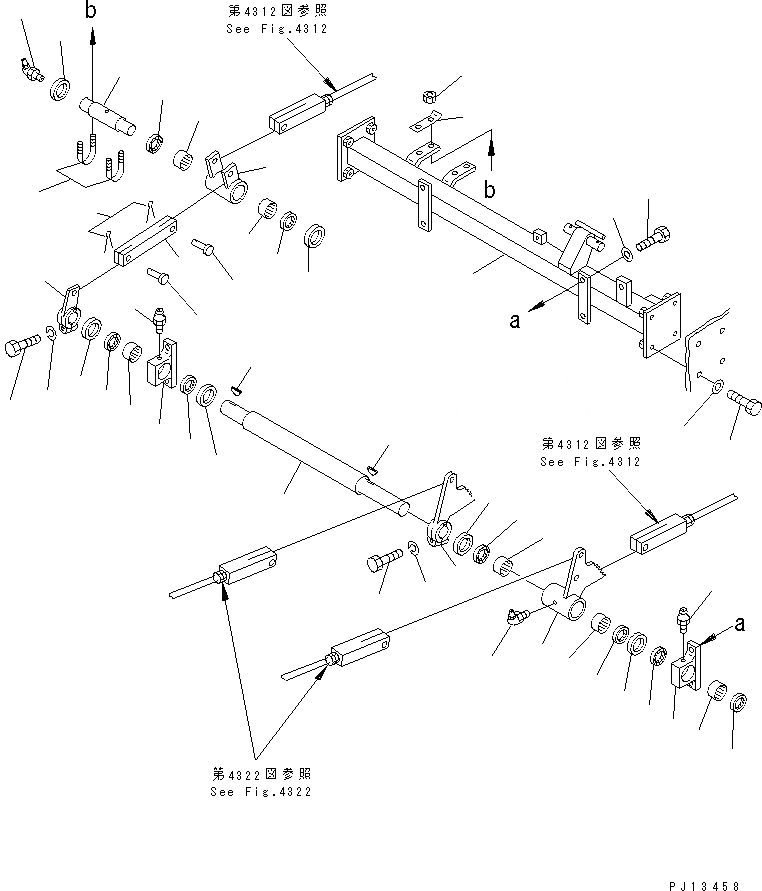 b

第4312図参照
See Fig.4312

b

a

第4312図参照
See Fig.4312

a

第4322図参照
See Fig.4322

PJ13458