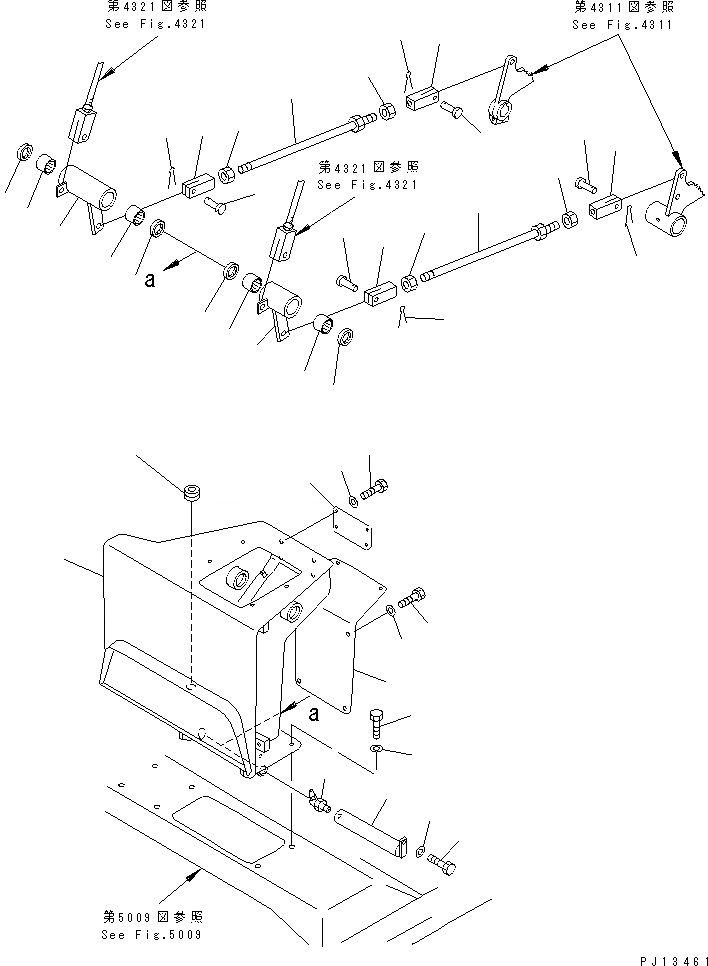 第4321図参照
See Fig.4321

第4311図参照
See Fig.4311

第4321図参照
See Fig.4321

a

a

第5009図参照
See Fig.5009

PJ13461