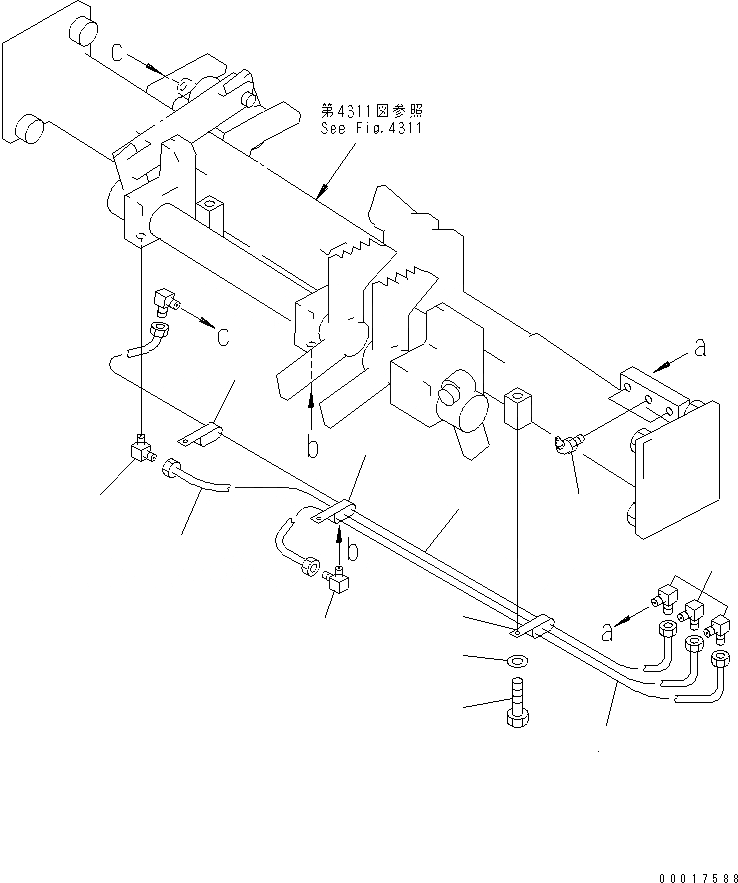 c

第4311図参照
See Fig.4311

c

a

b

b

a

00017588