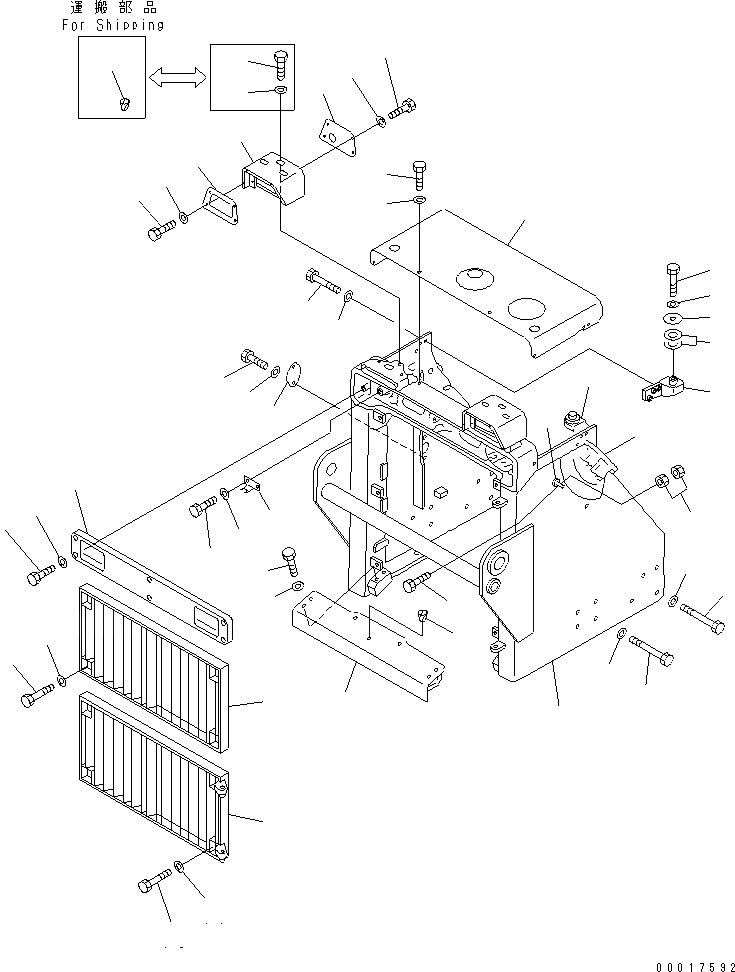 運搬部品
For Shipping

00017592