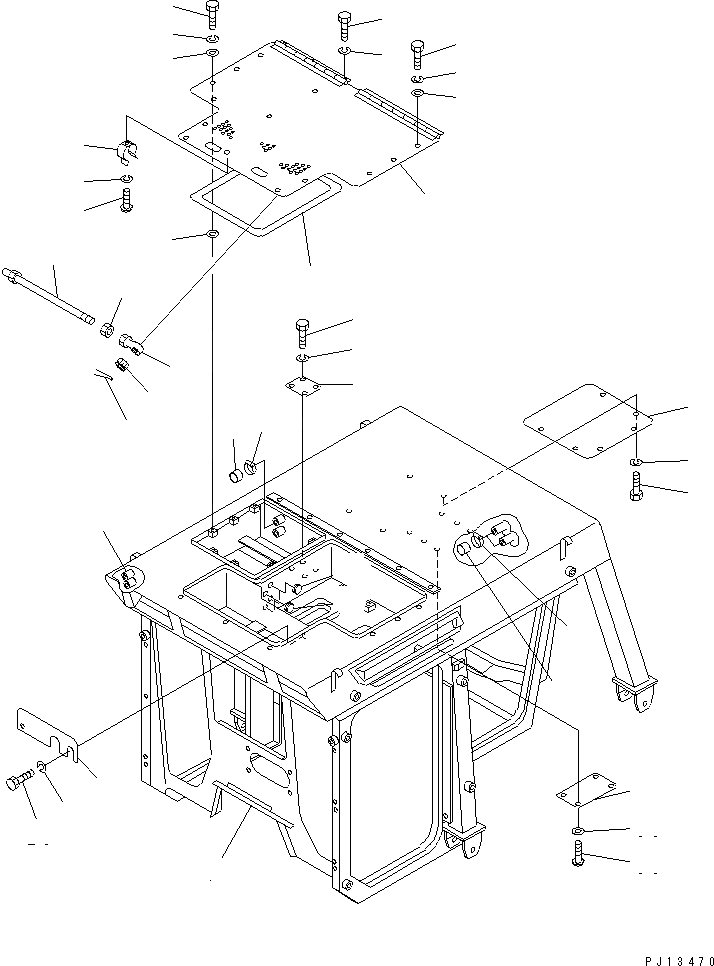 PJ13470