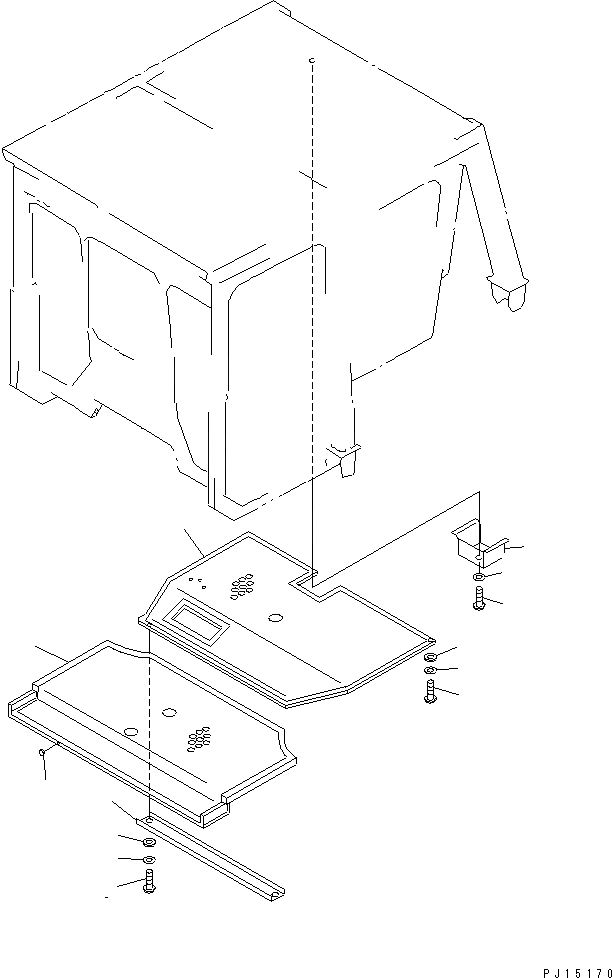 PJ15170