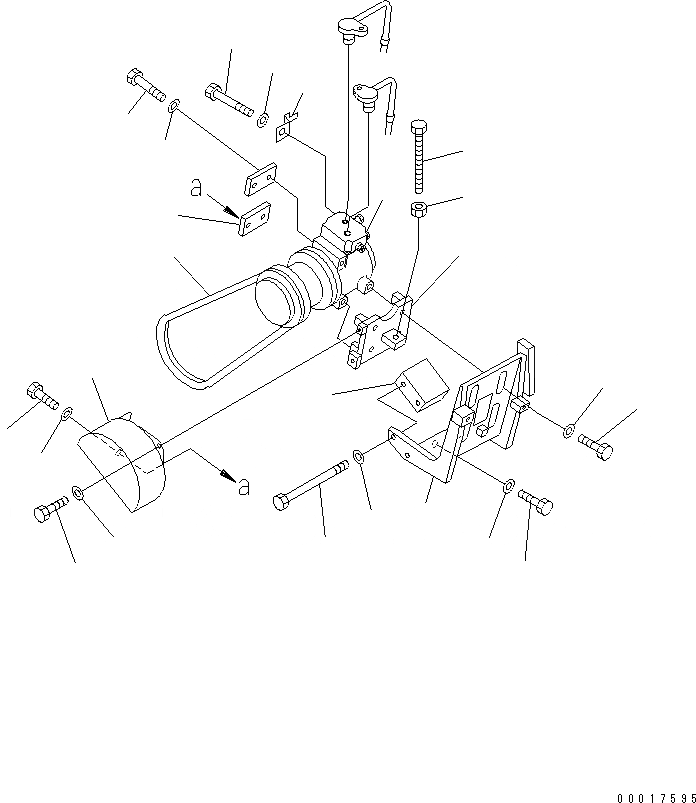 a
a
00017595