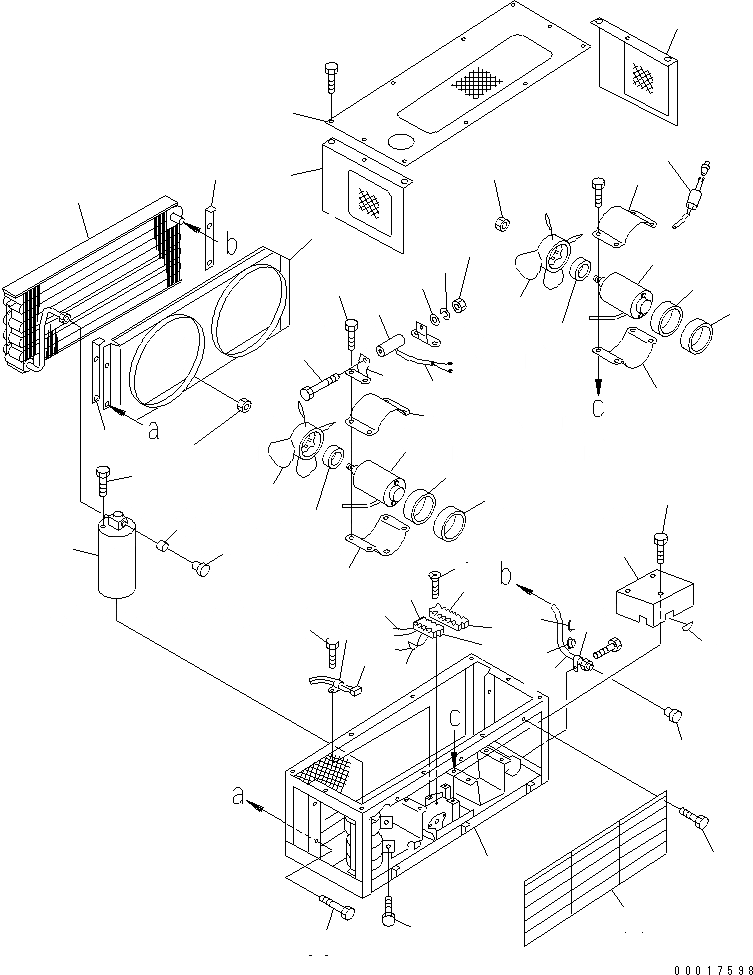 b
a
c
b
c
a
00017598