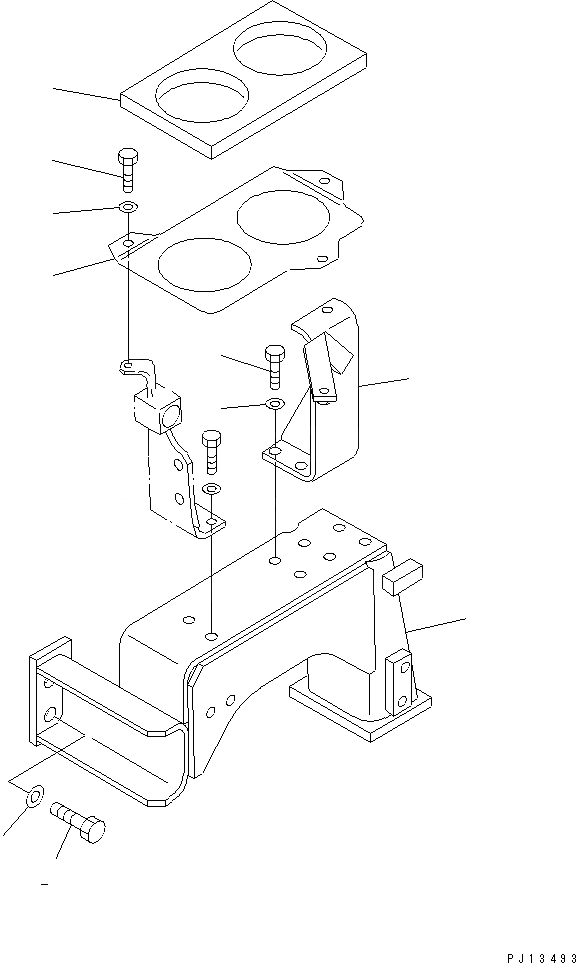 PJ13493