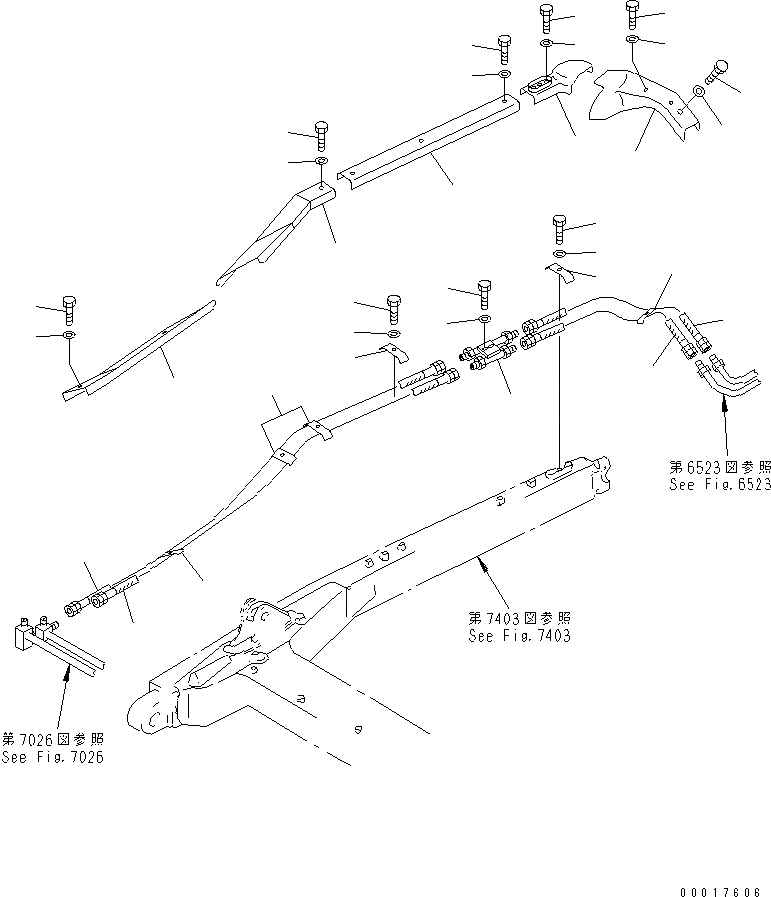 第6523図参照
See Fig.6523

第7403図参照
See Fig.7403

第7026図参照
See Fig.7026

00017606