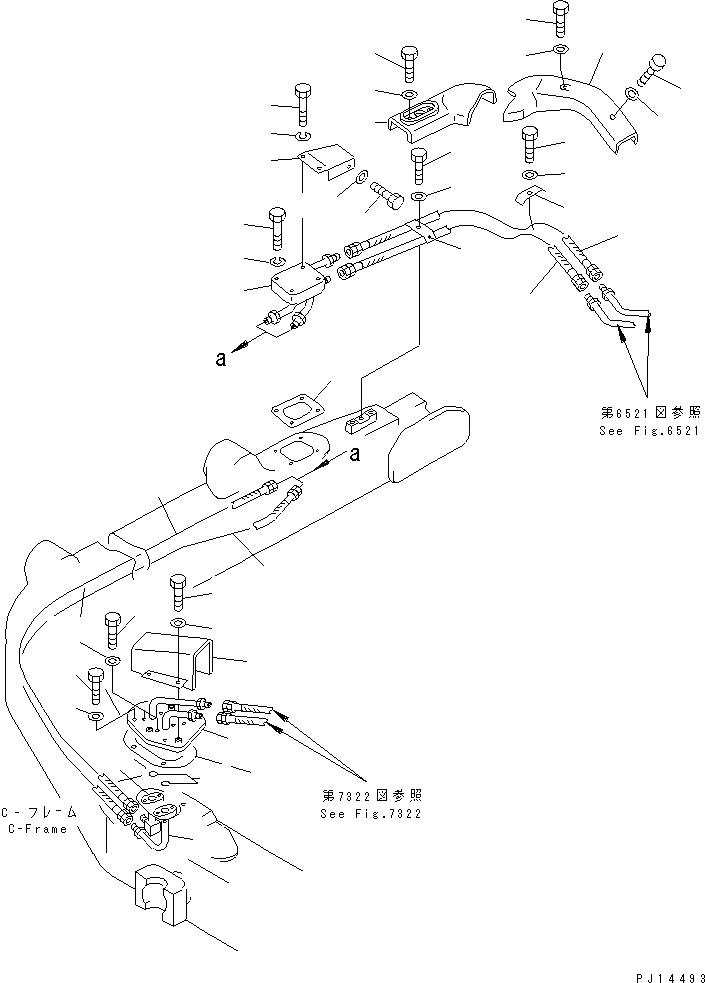 a

第6521図参照
See Fig.6521

a

第7322図参照
See Fig.7322

C-フレーム
C-Frame

PJ14493