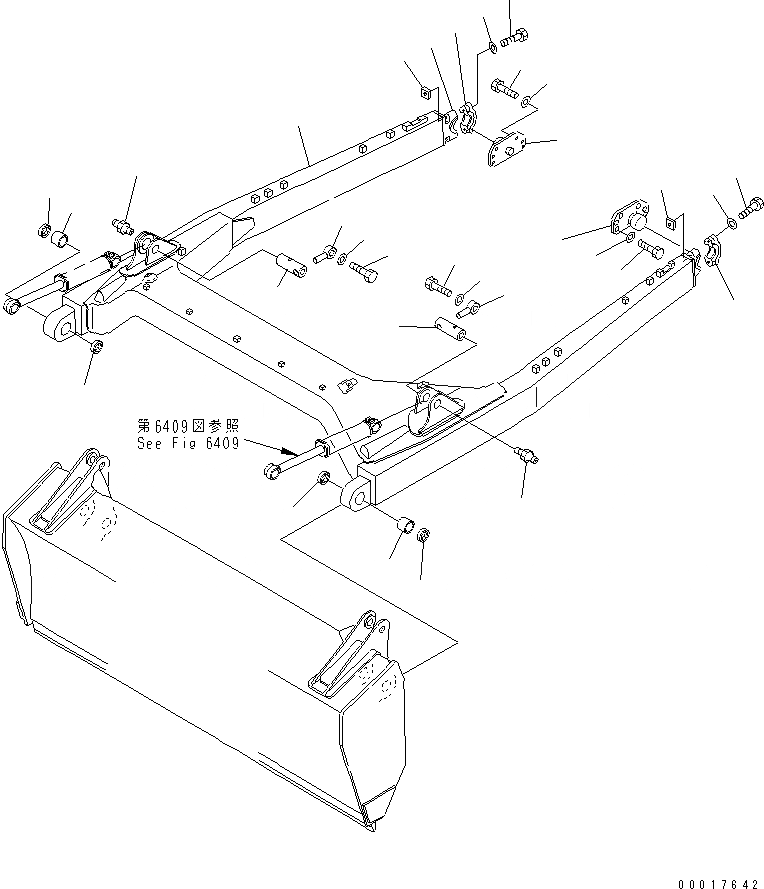 第6409図参照
See Fig 6409

00017642