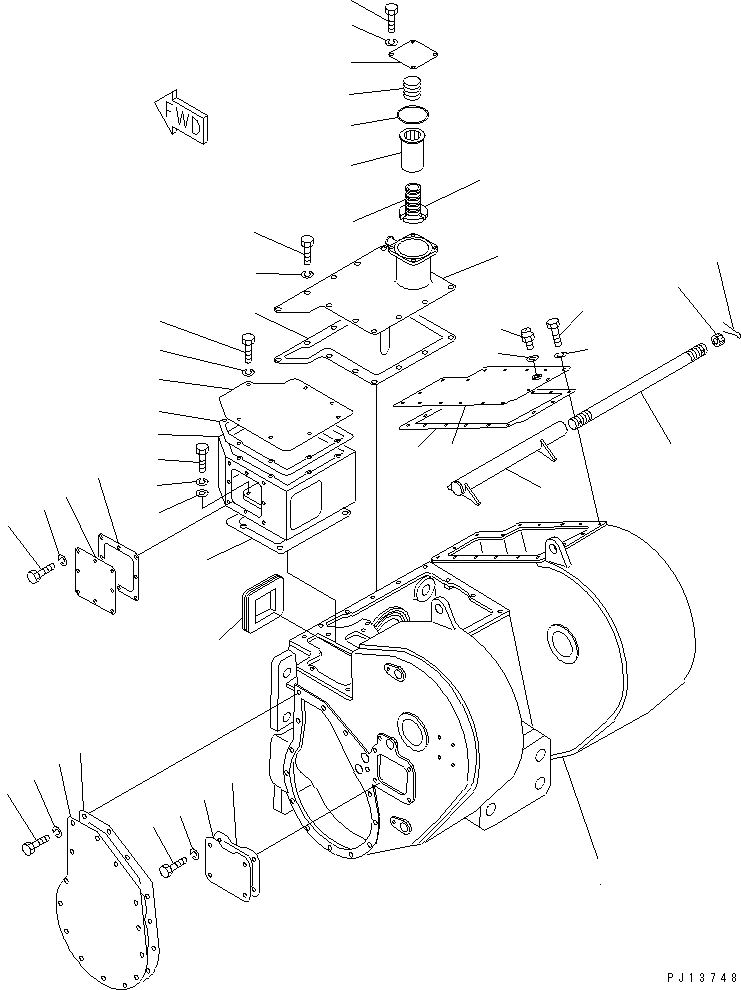 FWD

PJ13748