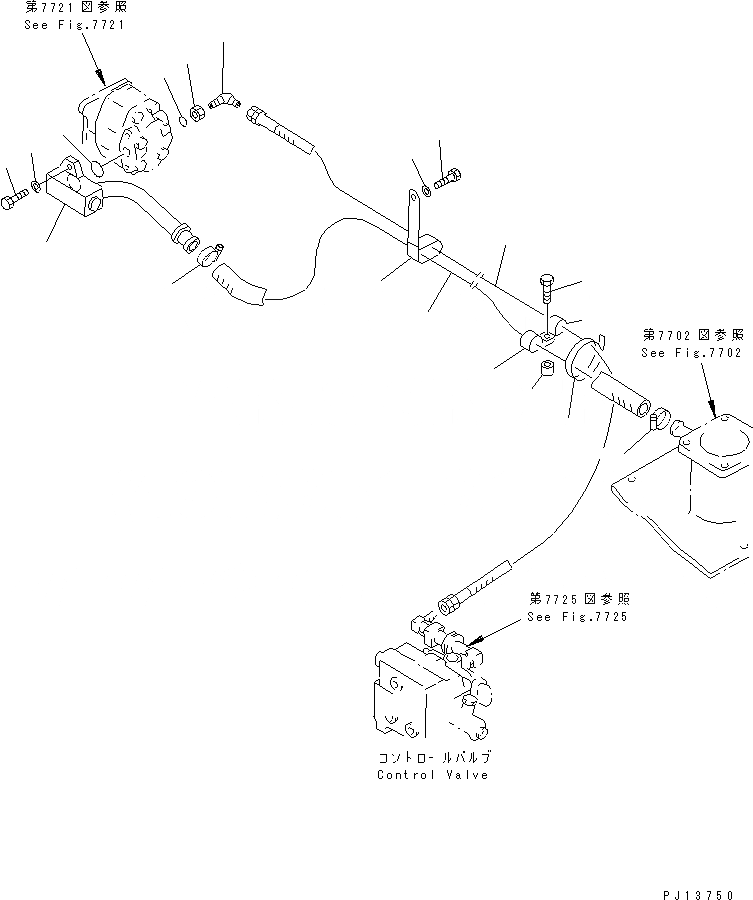 第7721図参照
See Fig.7721

第7702図参照
See Fig.7702

第7725図参照
See Fig.7725

コントロールバルブ
Control Valve

PJ13750