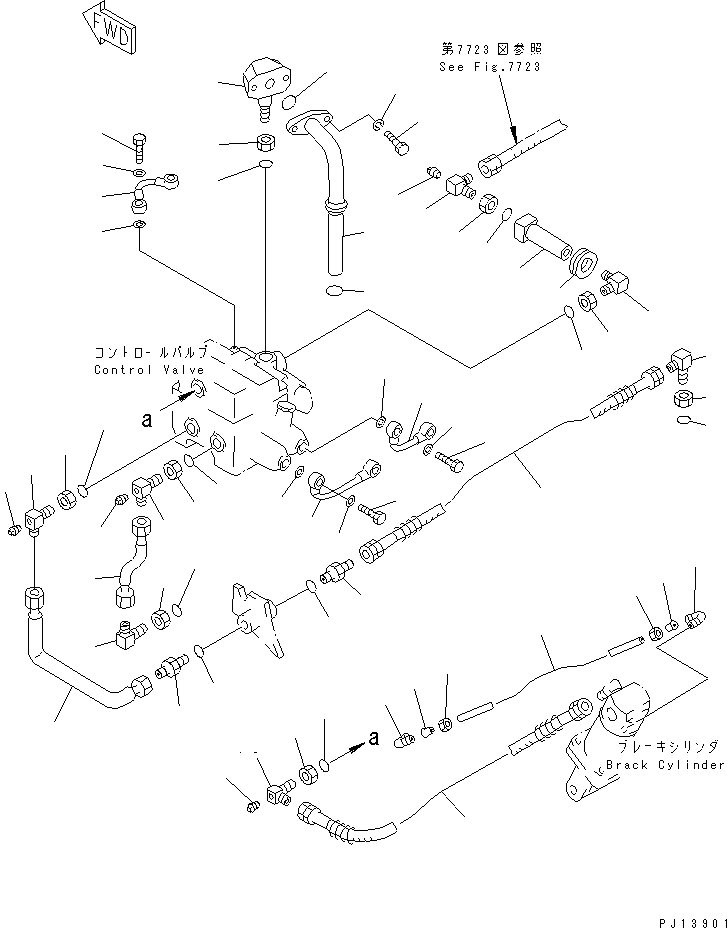 FWD

第7723図参照
See Fig.7723

コントロールバルブ
Control Valve

a

a

ブレーキシリンダ
Brack Cylinder

PJ13901