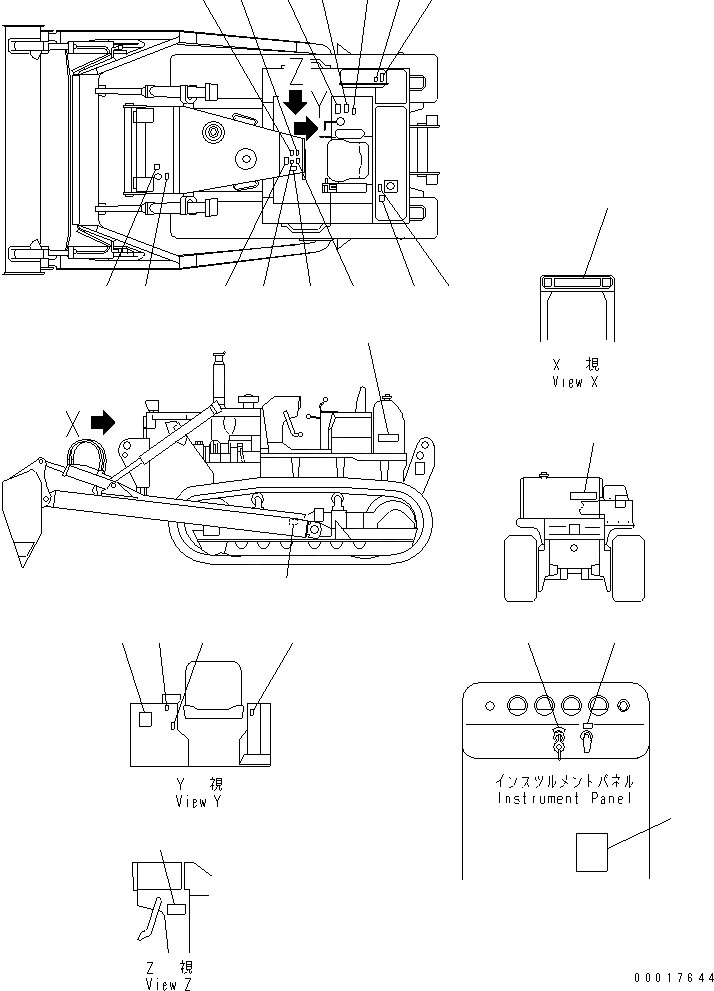 Z
Y
X 視
View X
X
Y 視
View Y
インスツルメントパネル
Instrument Panel
Z 視
View Z
00017644