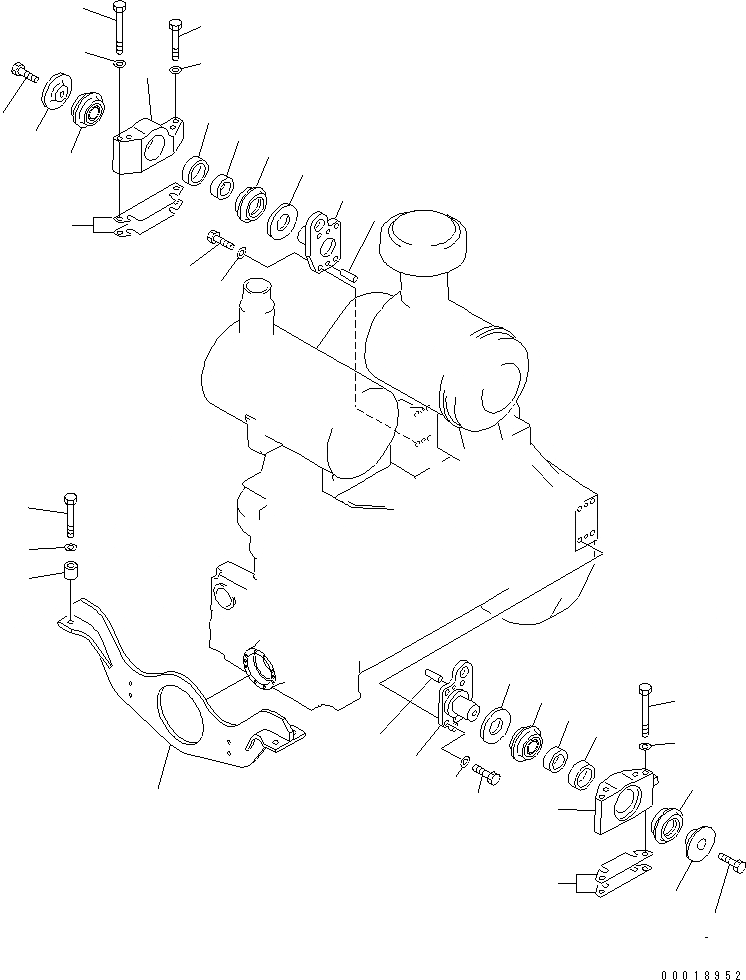 00018952