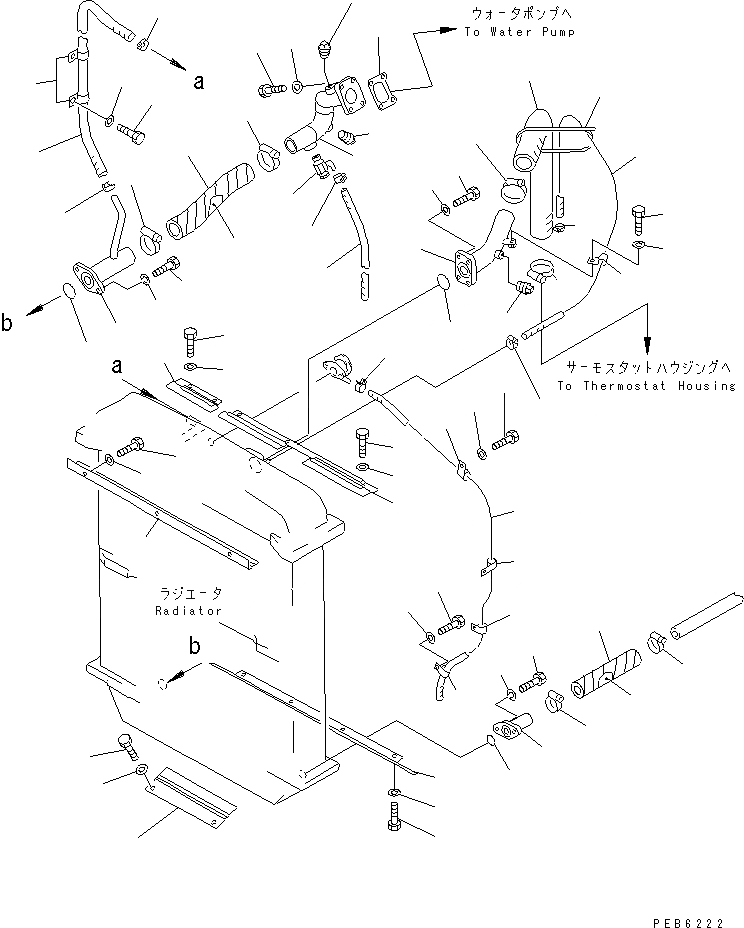 ウォータポンプへ
To Water Pump

a

b

a

サーモスタットハウジングへ
To Thermostat Housing

ラジエータ
Radiator

b

PEB6222