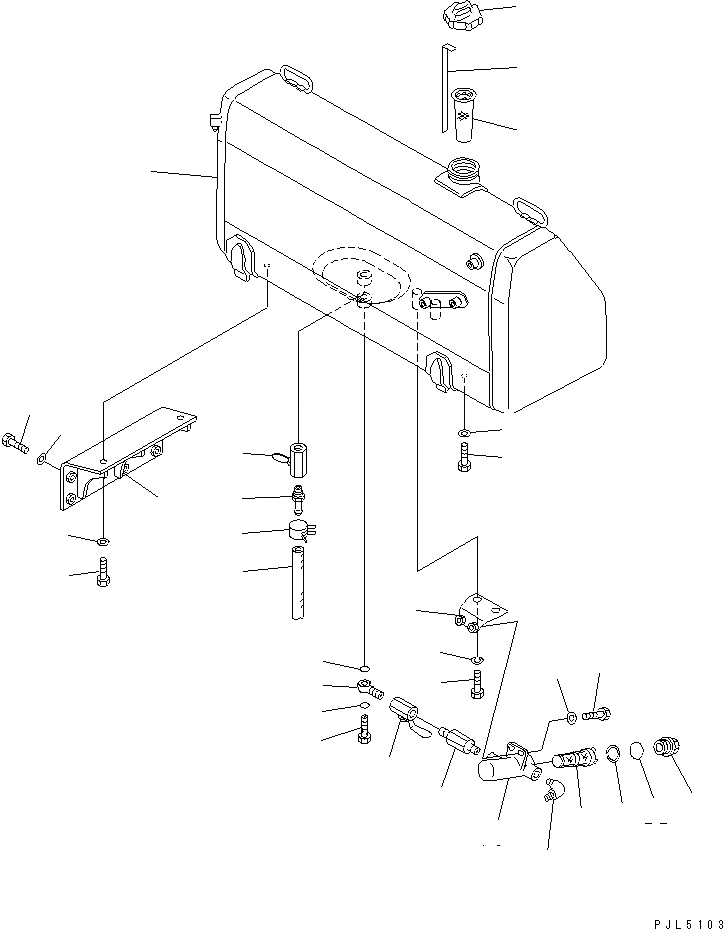 PJL5103