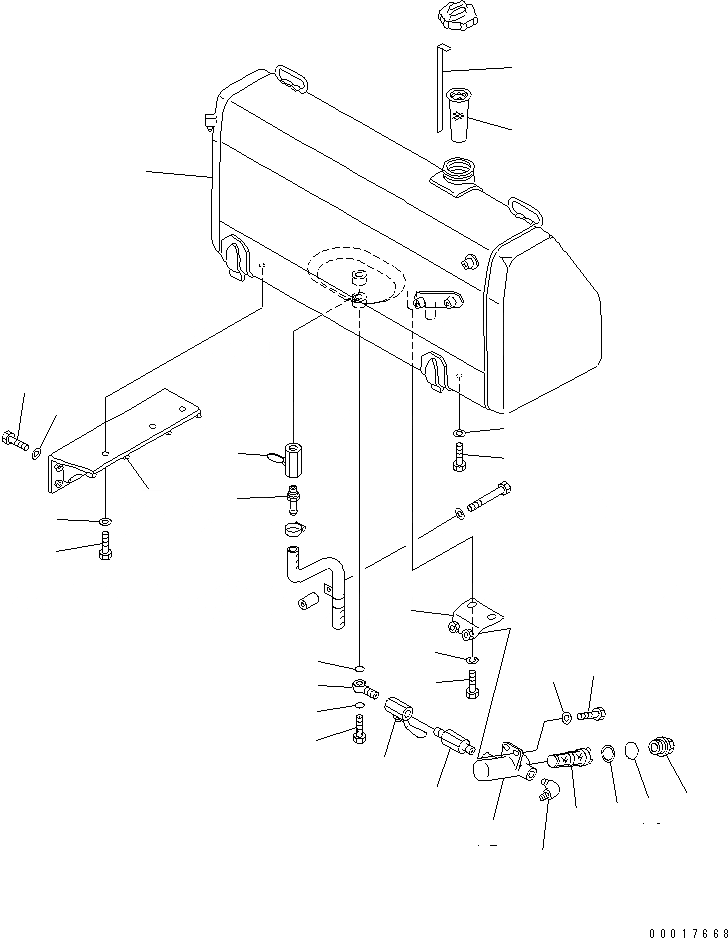 00017668