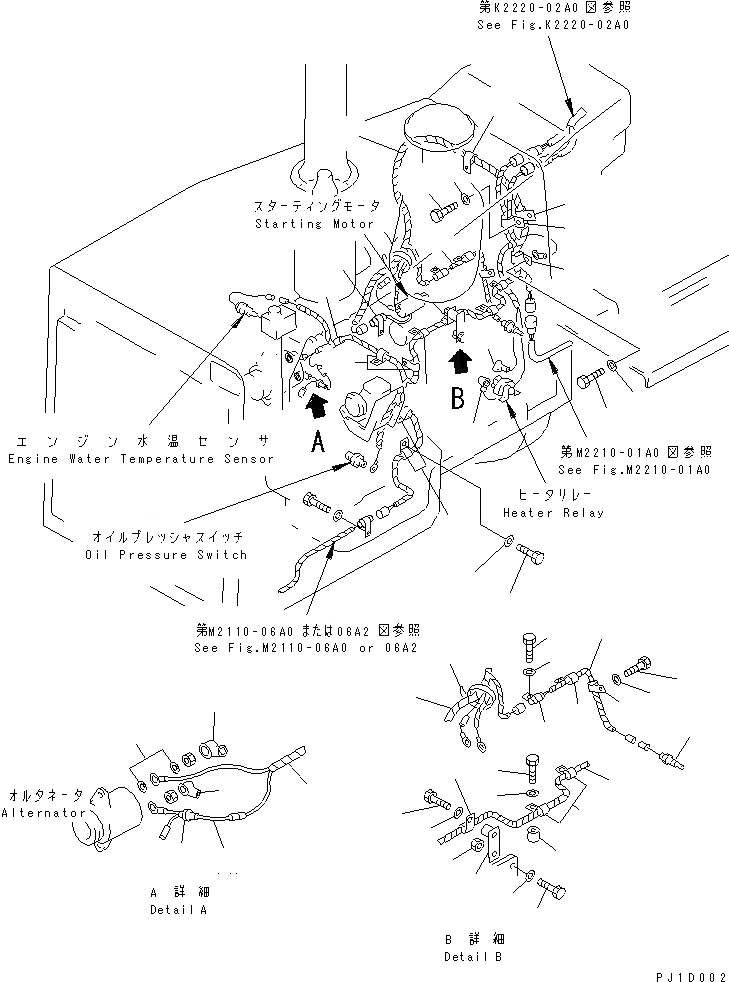 第K2220-02A0 図参照
See Fig.K2220-02A0

スターティングモータ
Starting Motor

エンジン水温センサ
Engine Water Temperature Sensor

A

B

第M2210-01A0 図参照
See Fig.M2210-01A0

ヒータリレー
Heater Relay

オイルプレッシャスイッチ
Oil Pressure Switch

第M2110-06A0 または06A2 図参照
See Fig.M2110-06A0 or 06A2

オルタネータ
Alternator

A 詳細
Detail A

B 詳細
Detail B

PJ1D002