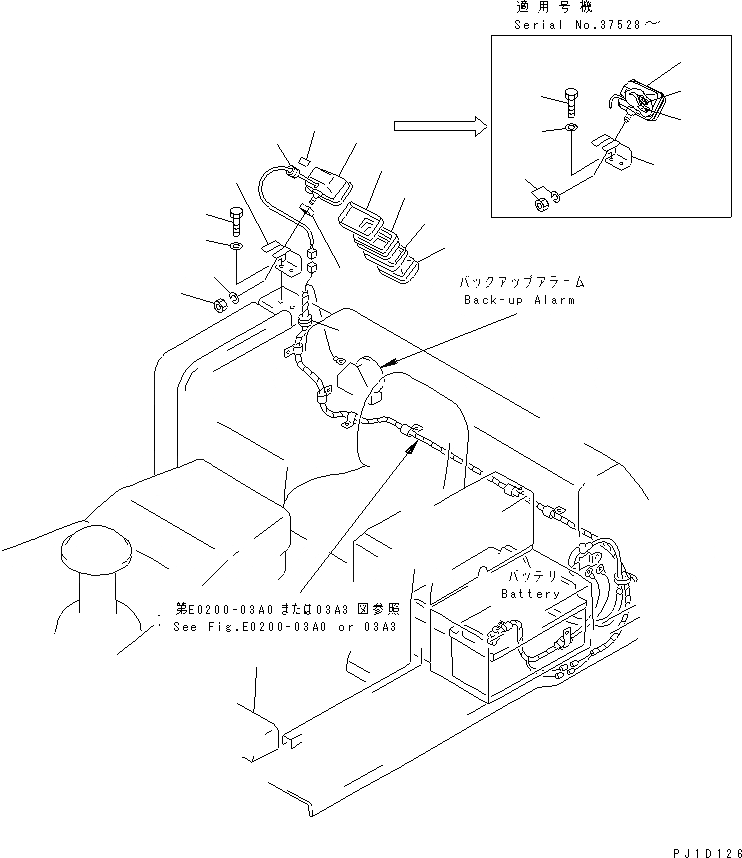 適用号機
Serial No.37528～

バックアップアラーム
Back-up Alarm

バッテリ
Battery

第E0200-03A0 または03A3 図参照
See Fig.E0200-03A0 or 03A3

PJ1D126