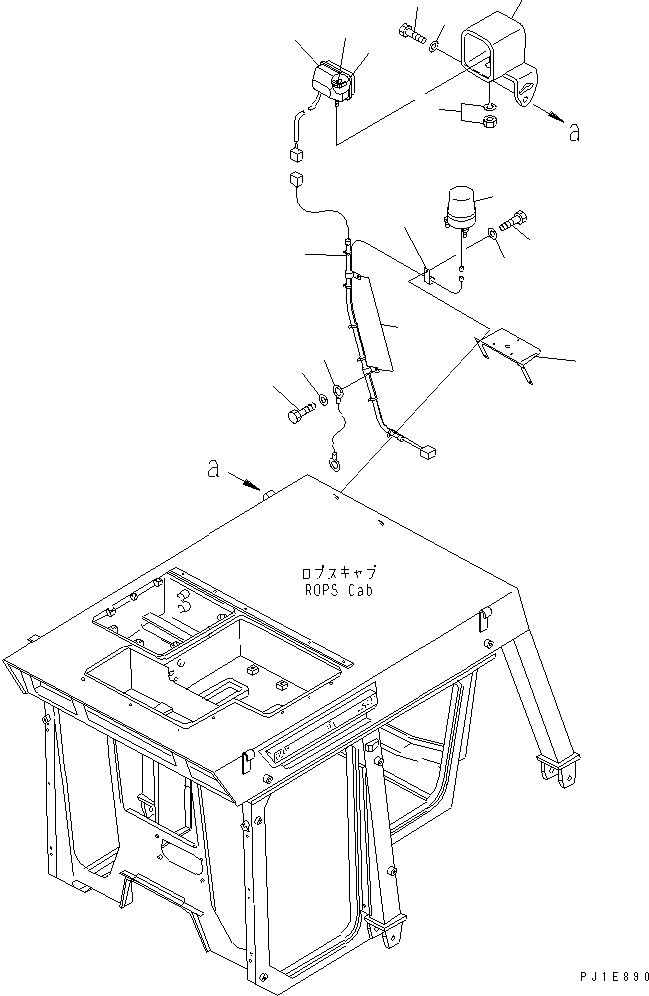 a

a

ロプスキャブ
ROPS Cab

PJ1E890