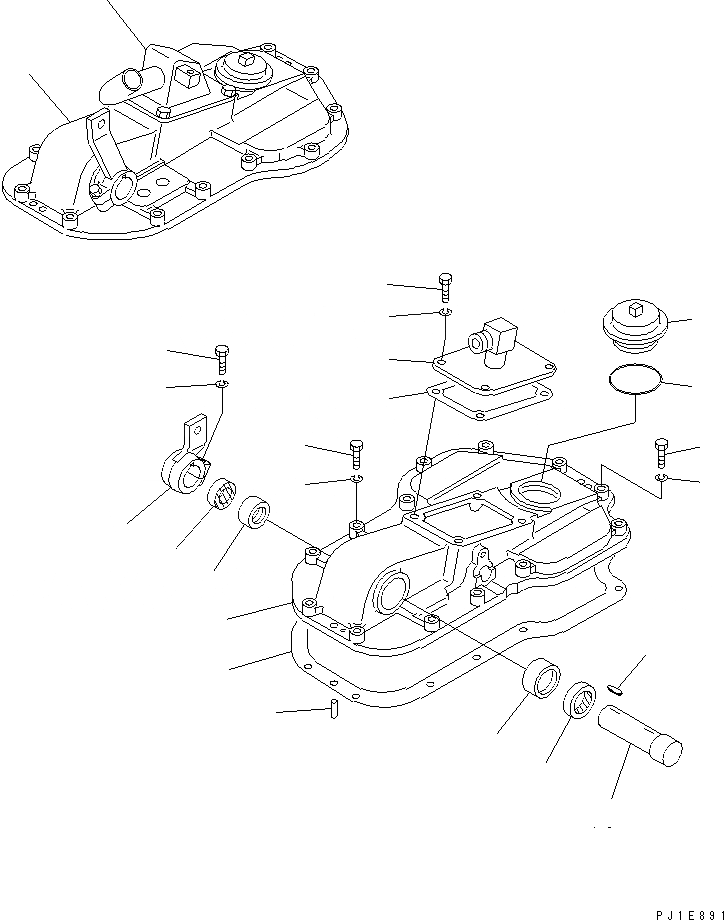 PJ1E891