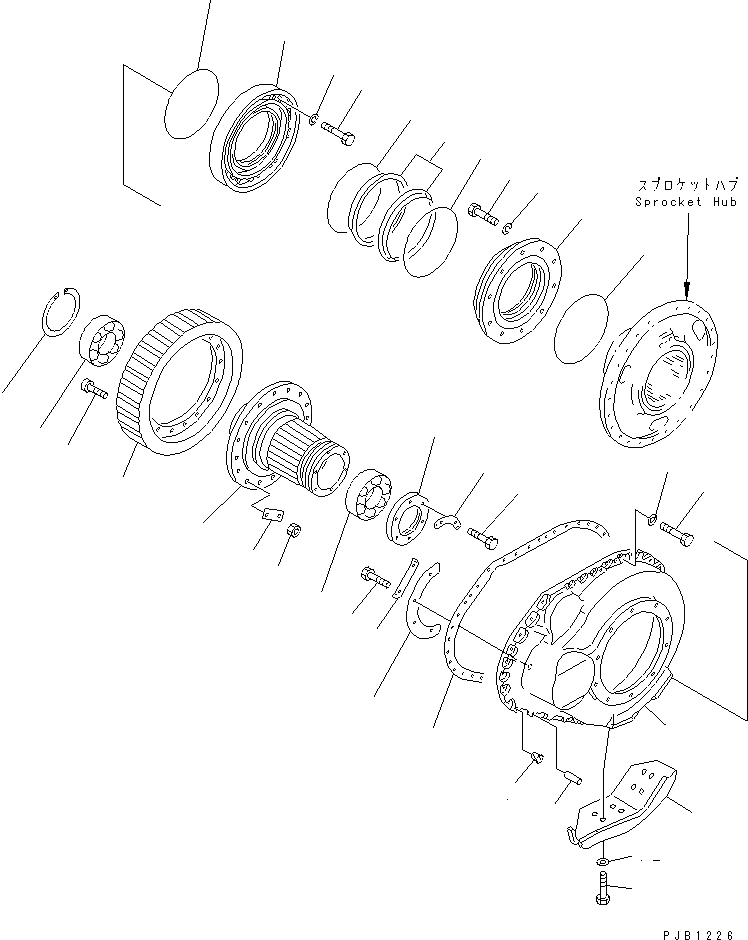 スプロケットハブ
Sprocket Hub

PJB1226