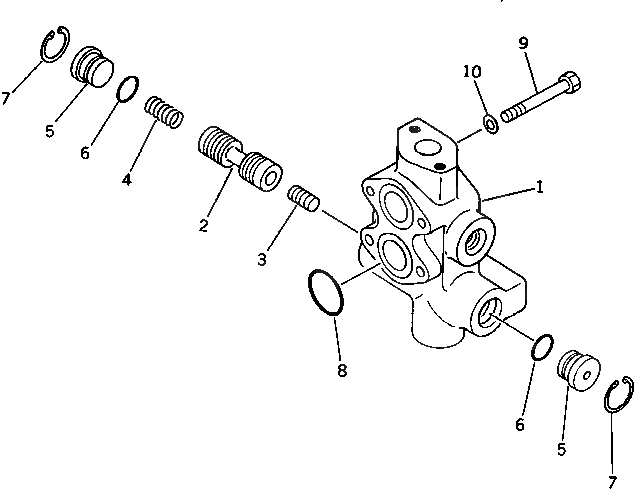 7
5
6
4
2
3
10
9
1
8
6
5
7