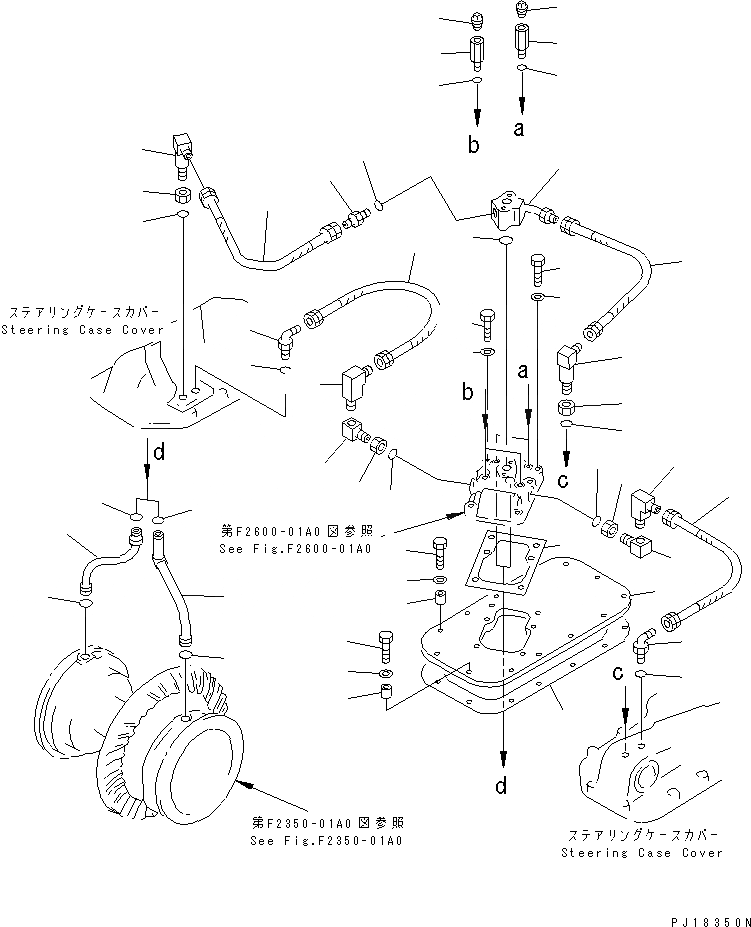 b
a

ステアリングケースカバー
Steering Case Cover

b
a

c

d

第F2600-01A0図参照
See Fig.F2600-01A0

c

d

第F2350-01A0図参照
See Fig.F2350-01A0

ステアリングケースカバー
Steering Case Cover

PJ18350N