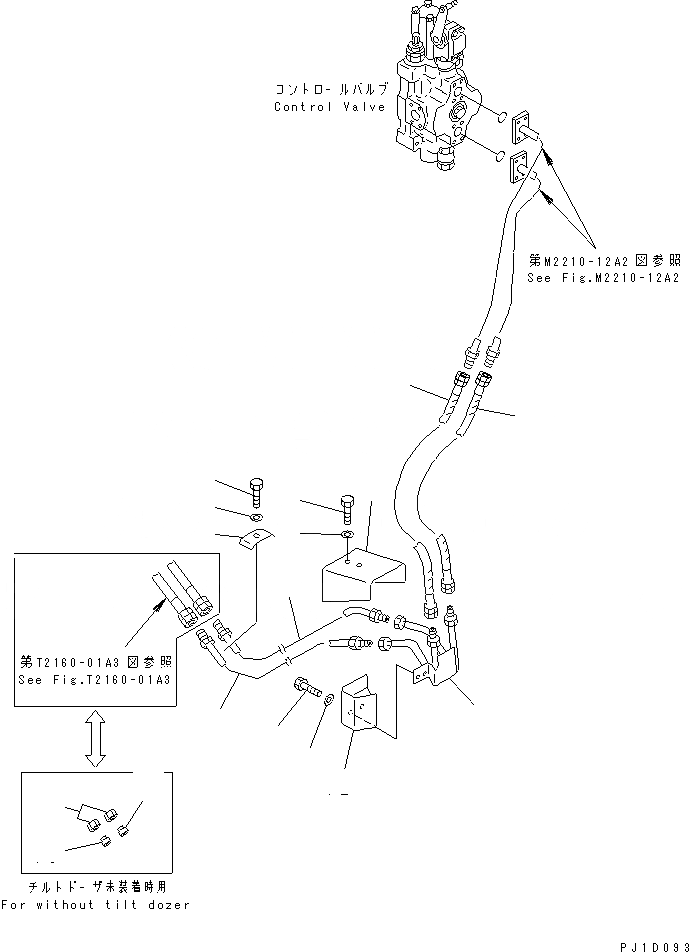 コントロールバルブ
Control Valve

第M2210-12A2 図参照
See Fig.M2210-12A2

第T2160-01A3 図参照
See Fig.T2160-01A3

チルトドーザ未装着時用
For without tilt dozer

PJ1D093