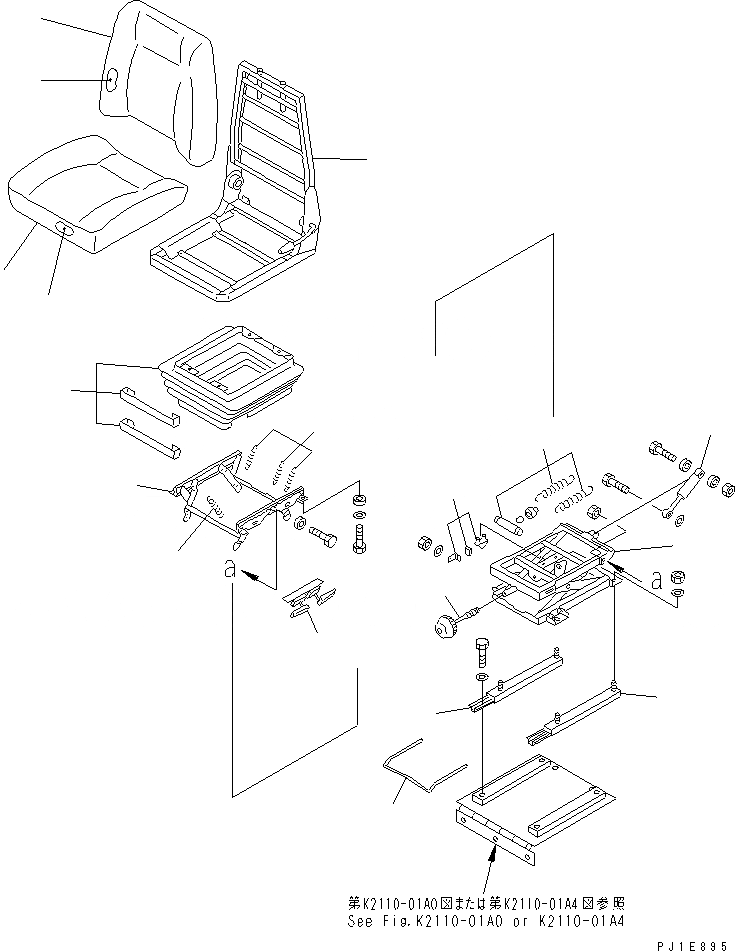 a

a

第K2110-01A0図または第K2110-01A4図参照
See Fig.K2110-01A0 or K2110-01A4

PJ1E895