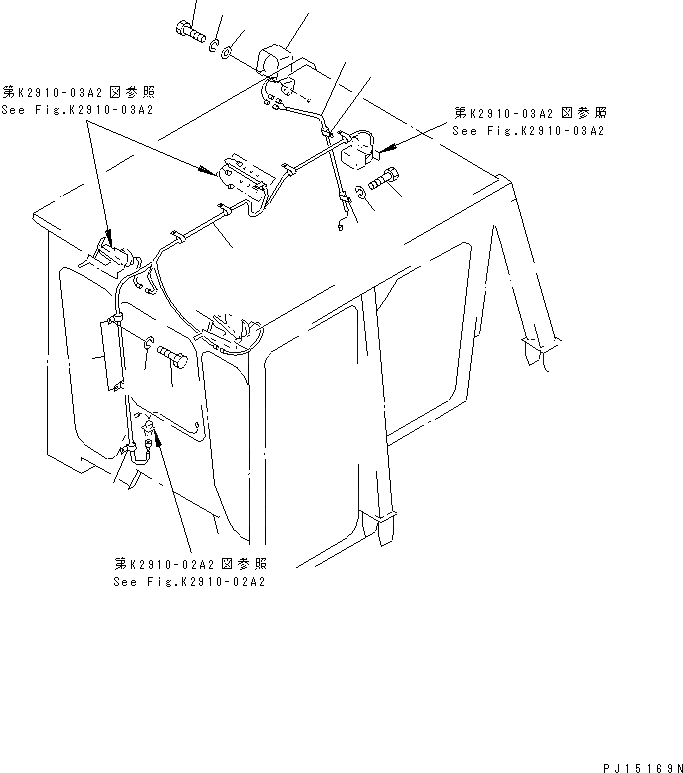 第K2910-03A2 図参照
See Fig.K2910-03A2

第K2910-03A2 図参照
See Fig.K2910-03A2

第K2910-02A2 図参照
See Fig.K2910-02A2

PJ15169N