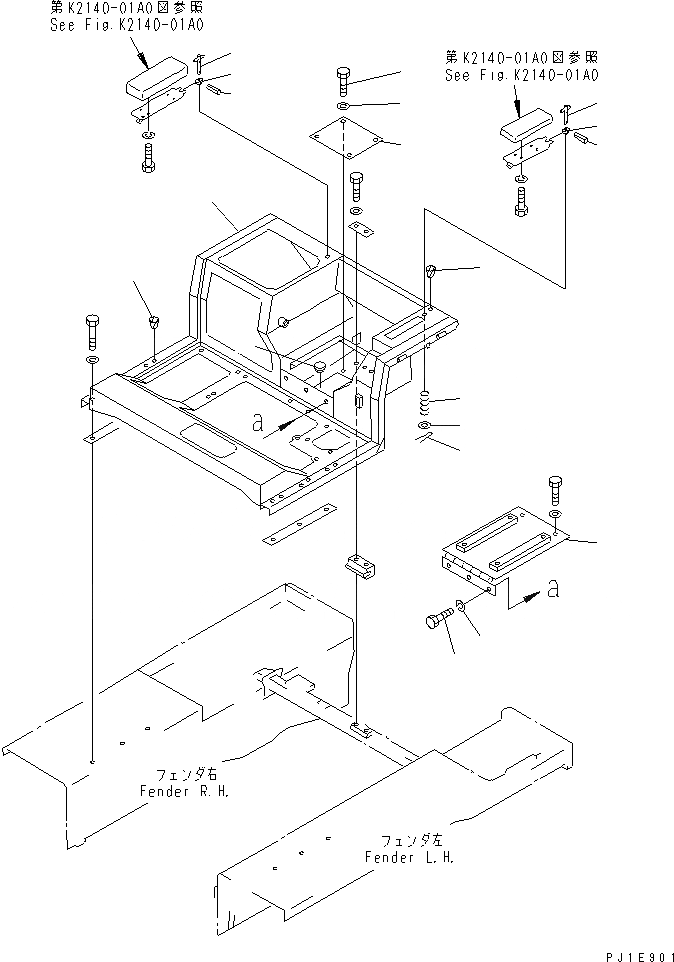 第K2140-01A0図参照
See Fig.K2140-01A0

第K2140-01A0図参照
See Fig.K2140-01A0

a

a

フェンダ右
Fender R.H.

フェンダ左
Fender L.H.

PJ1E901