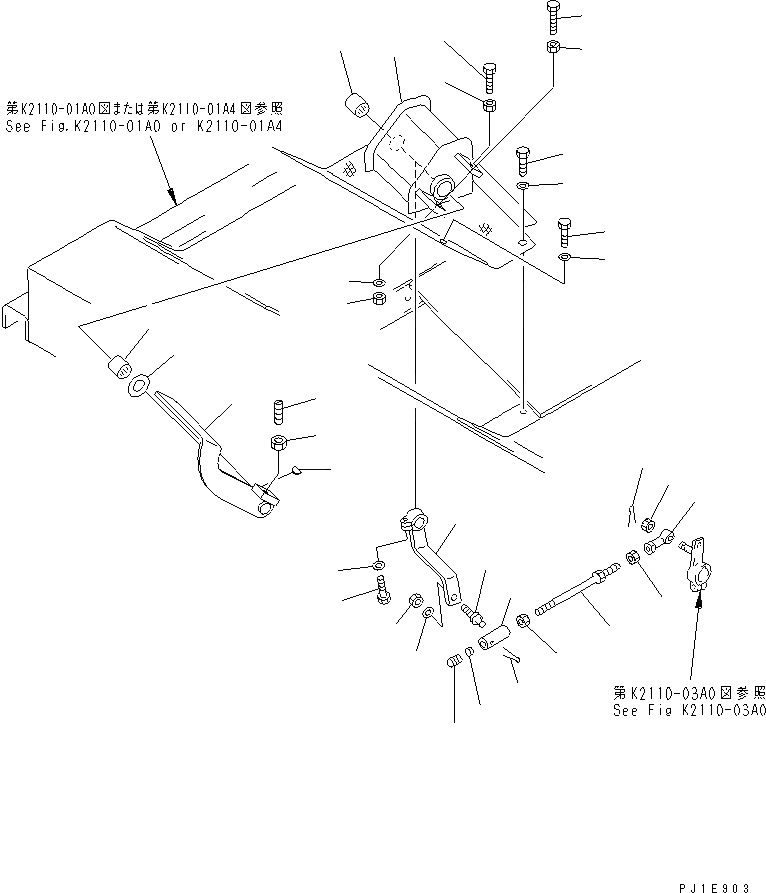 第K2110-01A0図または第K2110-01A4図参照
See Fig.K2110-01A0 or K2110-01A4

第K2110-03A0図参照
See Fig K2110-03A0

PJ1E903